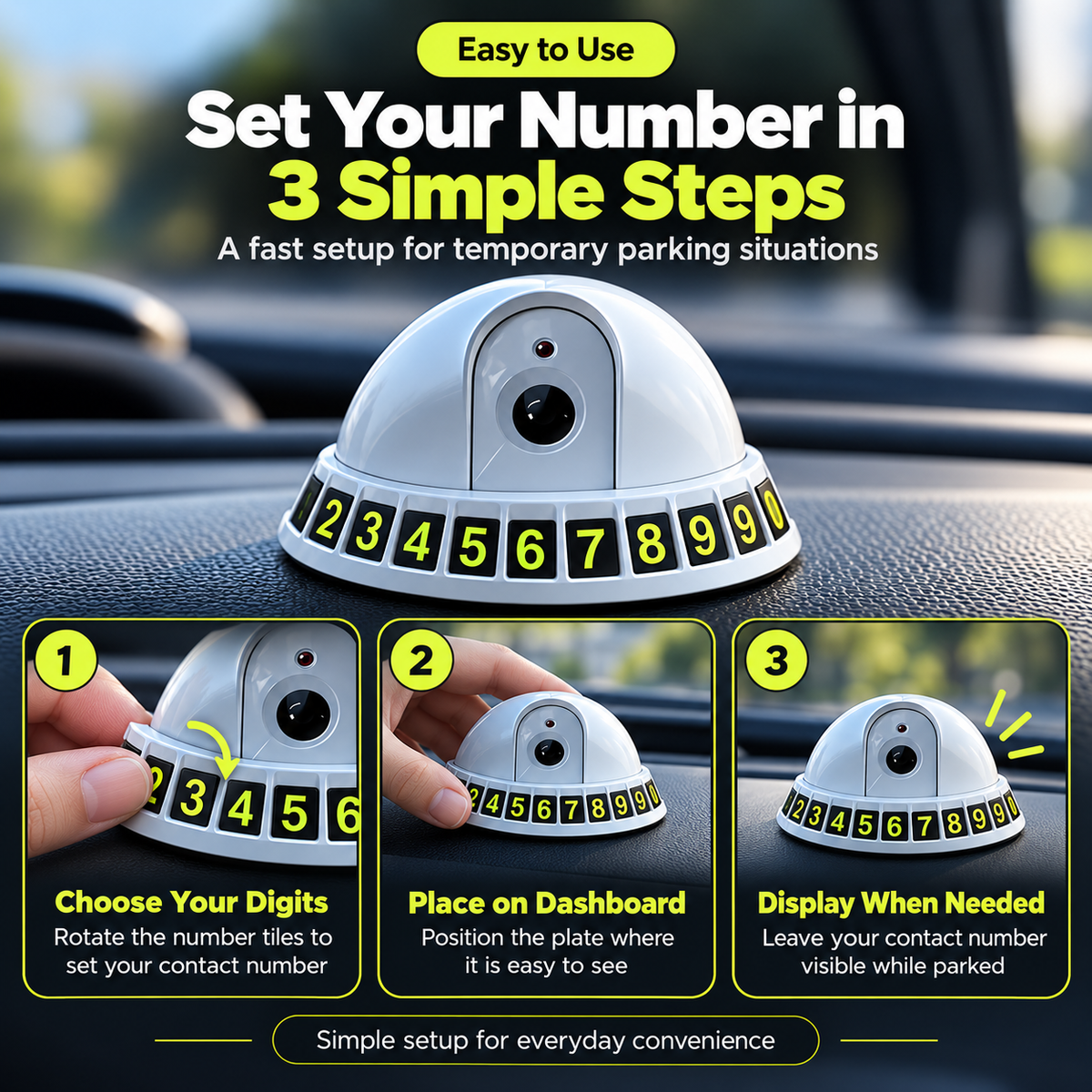 Easy to Use

Set Your Number in 3 Simple Steps

A fast setup for temporary parking situations

2 3 4 5 6 7 8 9 9 0

1

2 3 4 5 6

Choose Your Digits

Rotate the number tiles to set your contact number

2

2 4 5 6 7 8 9 9 0

Place on Dashboard

Position the plate where it is easy to see

3

2 3 4 5 6 7 8 9 9 0

Display When Needed

Leave your contact number visible while parked

Simple setup for everyday convenience