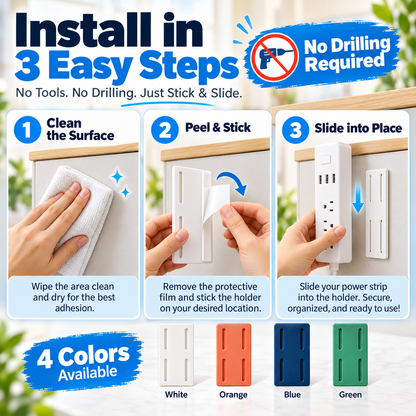 Install in 3 Easy Steps

No Drilling Required

No Tools. No Drilling. Just Stick & Slide.

1 Clean the Surface

Wipe the area clean and dry for the best adhesion.

2 Peel & Stick

Remove the protective film and stick the holder on your desired location.

3 Slide into Place

Slide your power strip into the holder. Secure, organized, and ready to use!

4 Colors Available

White

Orange

Blue

Green